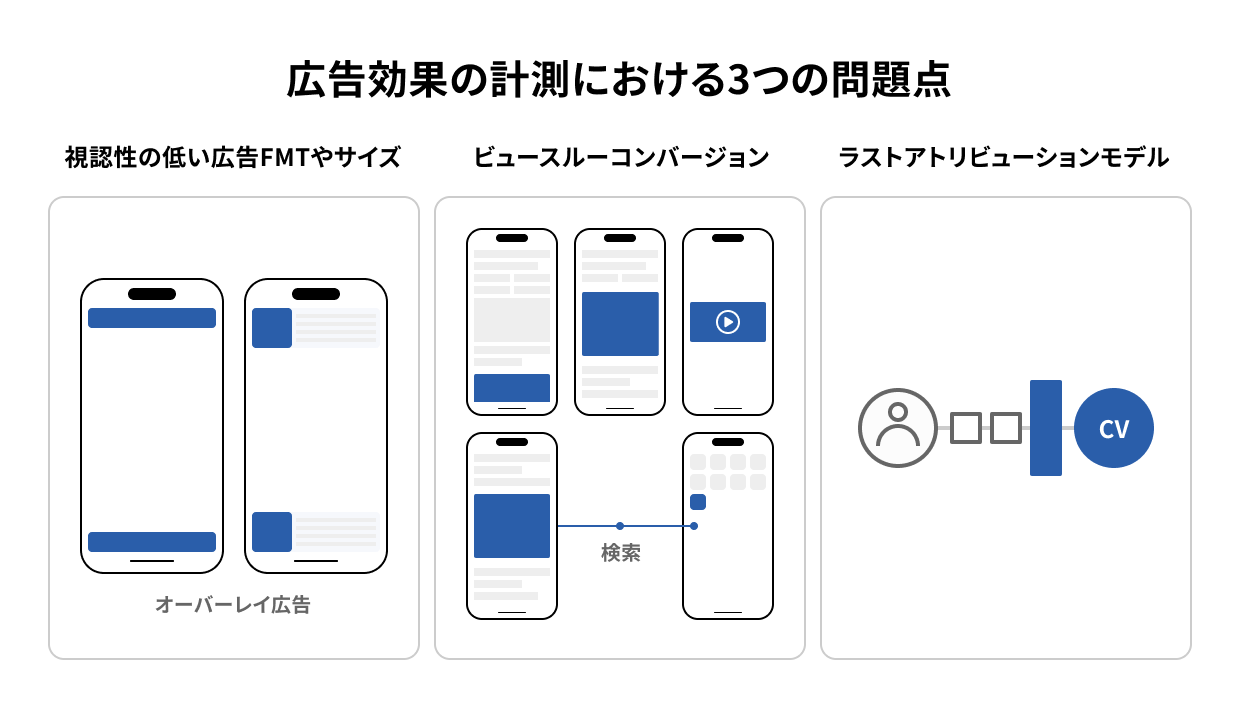 広告効果の計測における3つの問題点

視認性の低い広告FMTやサイズ

オーバーレイ広告

ビュースルーコンバージョン

検索

ラストアトリビューションモデル

CV