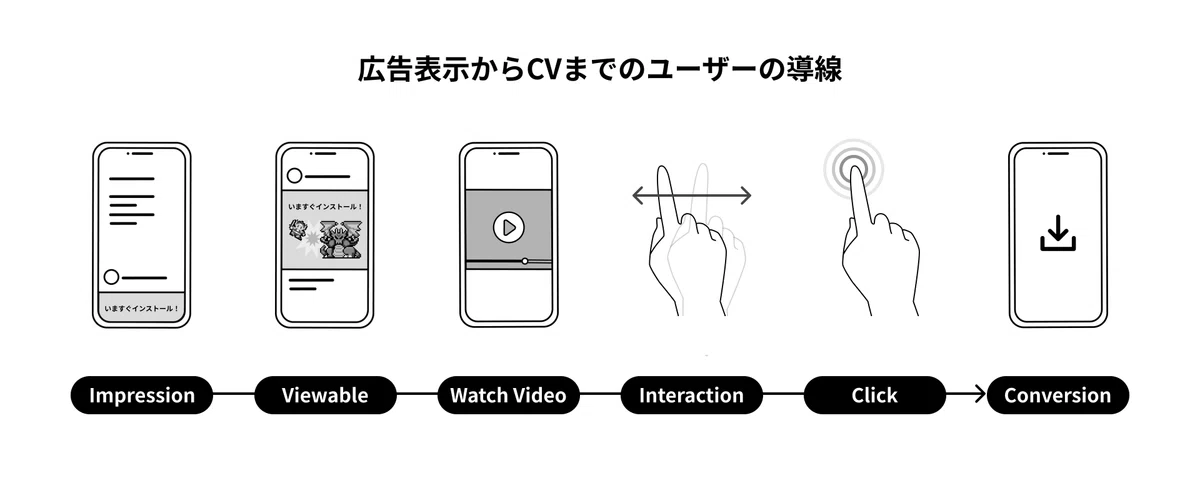 広告表示からCVまでのユーザーの導線

いますぐインストール！

いますぐインストール！

Impression

Viewable

Watch Video

Interaction

Click

Conversion